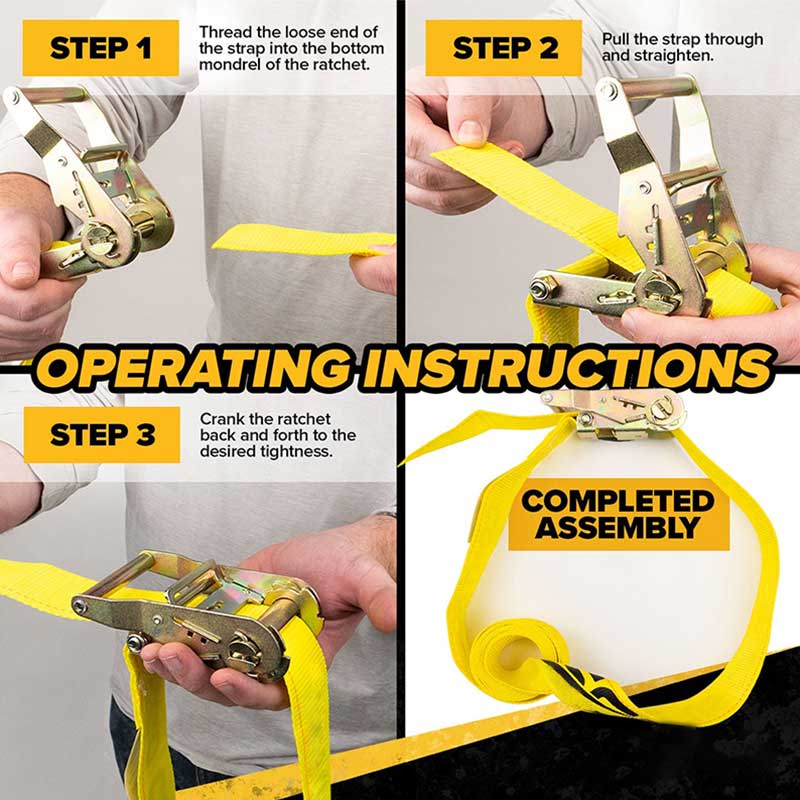 STEP 1

Thread the loose end of the strap into the bottom mondrel of the ratchet.

STEP 2

Pull the strap through and straighten.

OPERATING INSTRUCTIONS

STEP 3

Crank the ratchet back and forth to the desired tightness.

COMPLETED ASSEMBLY